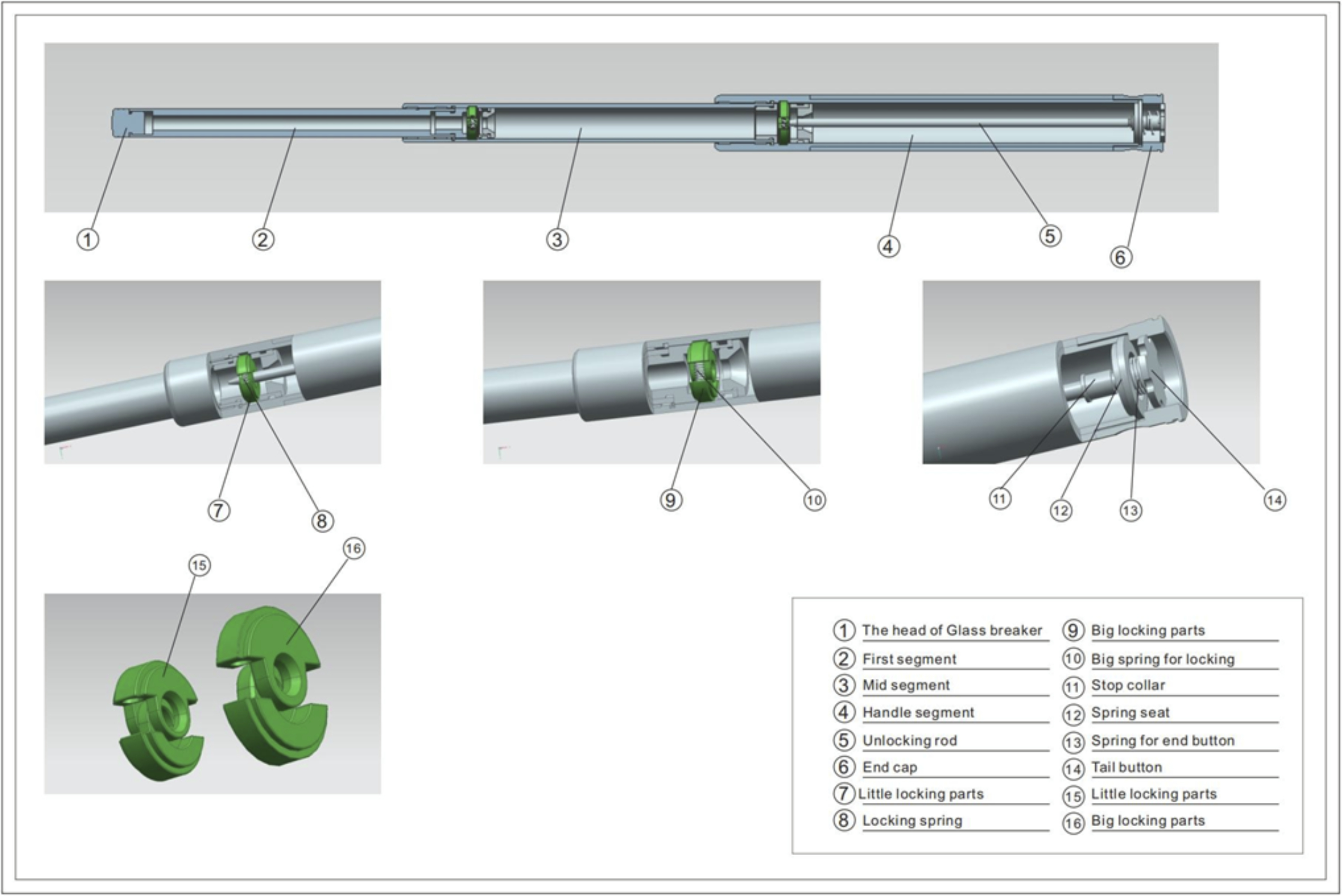 ① ② ③ ④ ⑤ ⑥

⑦ ⑧ ⑨ ⑩ ⑪ ⑫ ⑬ ⑭

⑮ ⑯

① The head of Glass breaker
② First segment
③ Mid segment
④ Handle segment
⑤ Unlocking rod
⑥ End cap
⑦ Little locking parts
⑧ Locking spring

⑨ Big locking parts
⑩ Big spring for locking
⑪ Stop collar
⑫ Spring seat
⑬ Spring for end button
⑭ Tail button
⑮ Little locking parts
⑯ Big locking parts