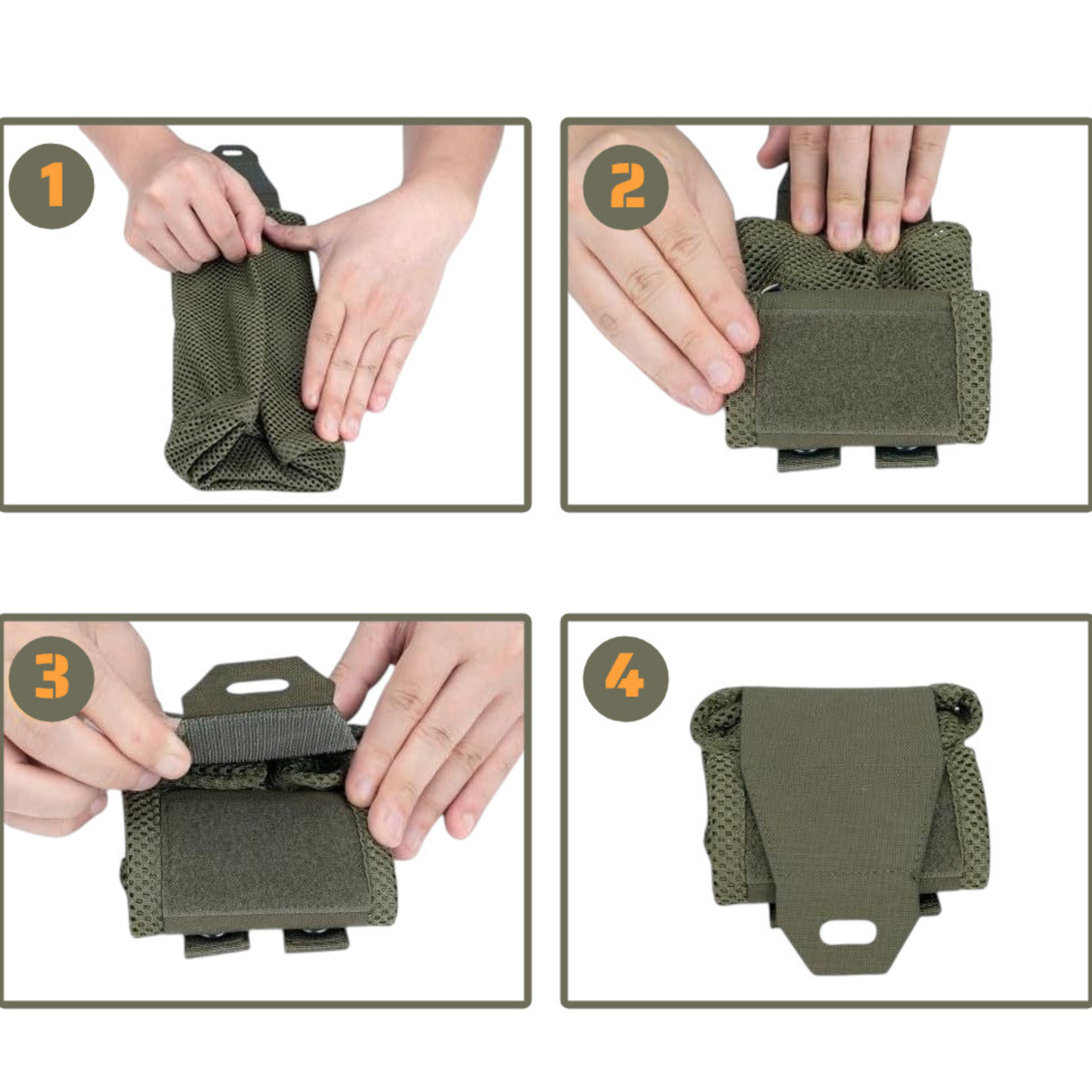 1

2

3

4